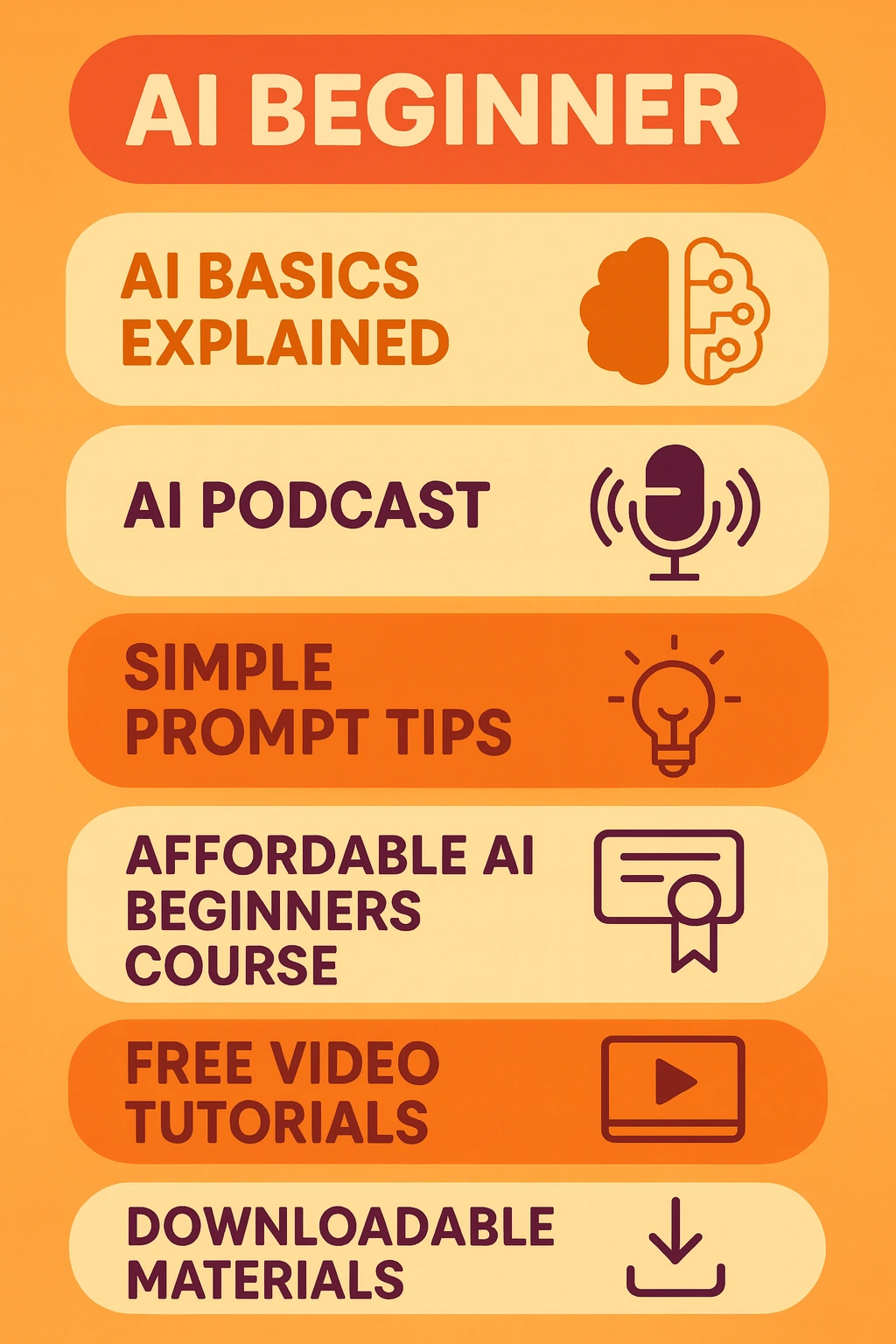 AI BEGINNER

AI BASICS EXPLAINED

AI PODCAST

SIMPLE PROMPT TIPS

AFFORDABLE AI BEGINNERS COURSE

FREE VIDEO TUTORIALS

DOWNLOADABLE MATERIALS